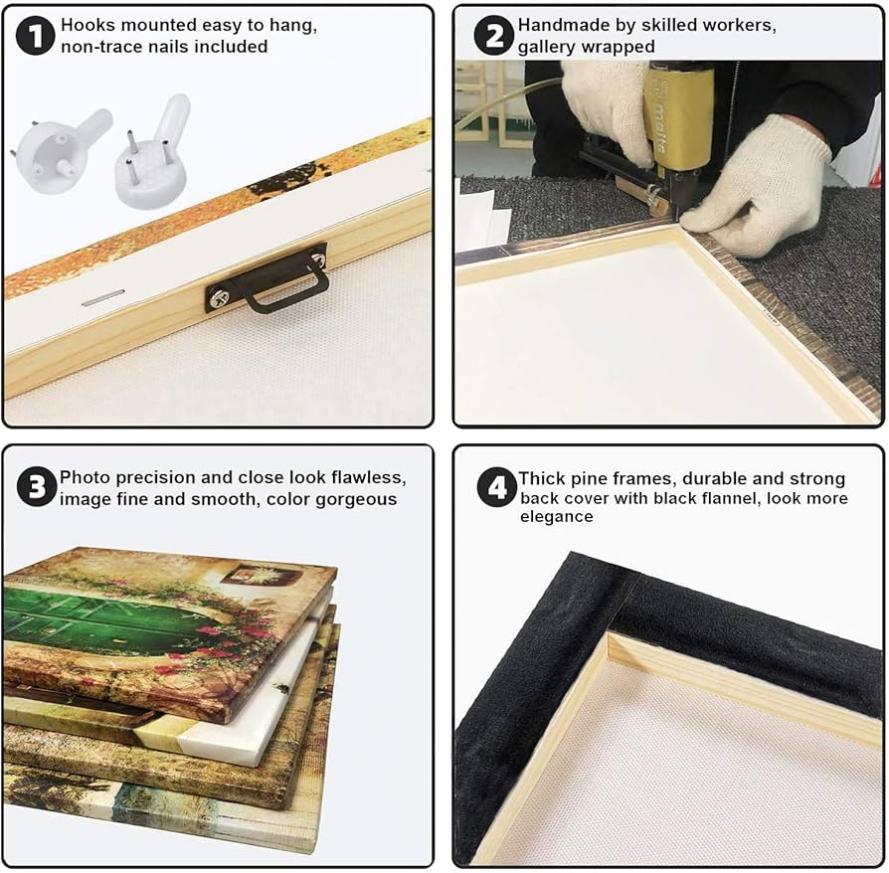 1 Hooks mounted easy to hang, non-trace nails included

2 Handmade by skilled workers, gallery wrapped

meite

3 Photo precision and close look flawless, image fine and smooth, color gorgeous

4 Thick pine frames, durable and strong back cover with black flannel, look more elegance