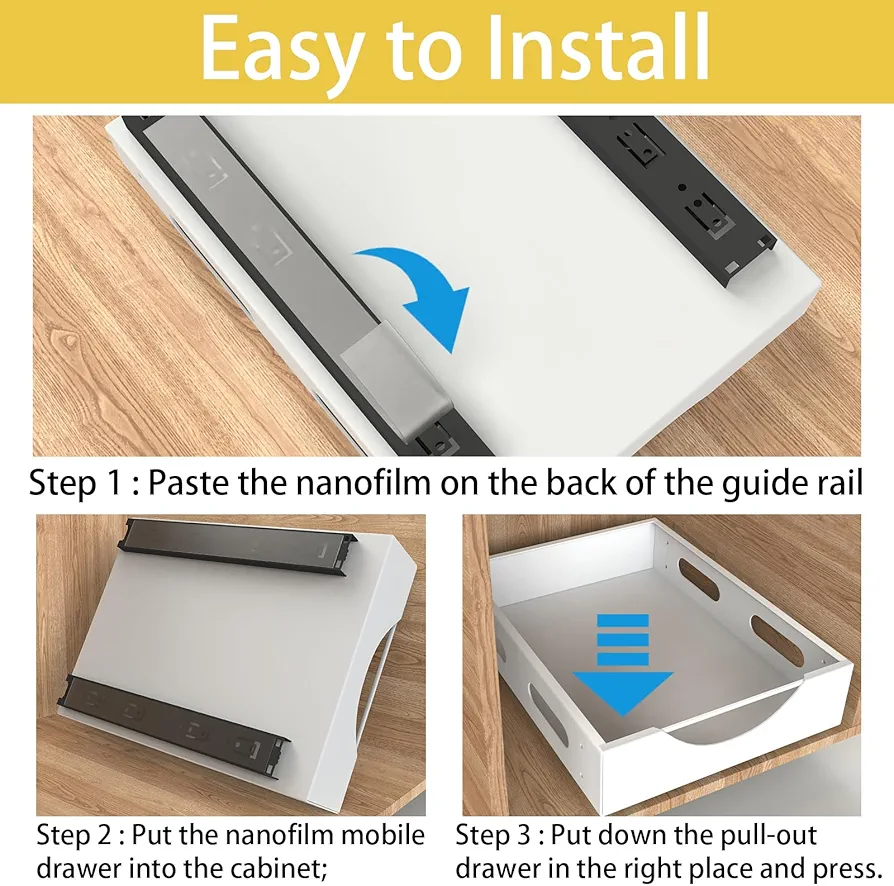 Easy to Install

Step 1 : Paste the nanofilm on the back of the guide rail

Step 2 : Put the nanofilm mobile drawer into the cabinet;

Step 3 : Put down the pull-out drawer in the right place and press.