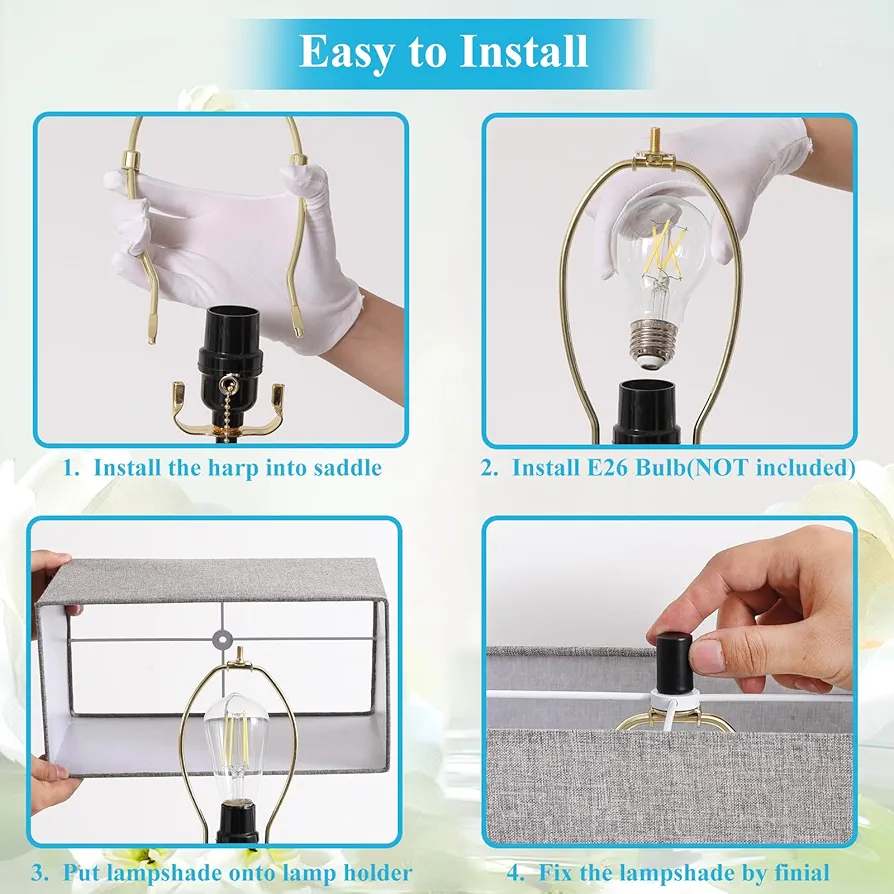 Easy to Install

1. Install the harp into saddle

2. Install E26 Bulb(NOT included)

3. Put lampshade onto lamp holder

4. Fix the lampshade by finial