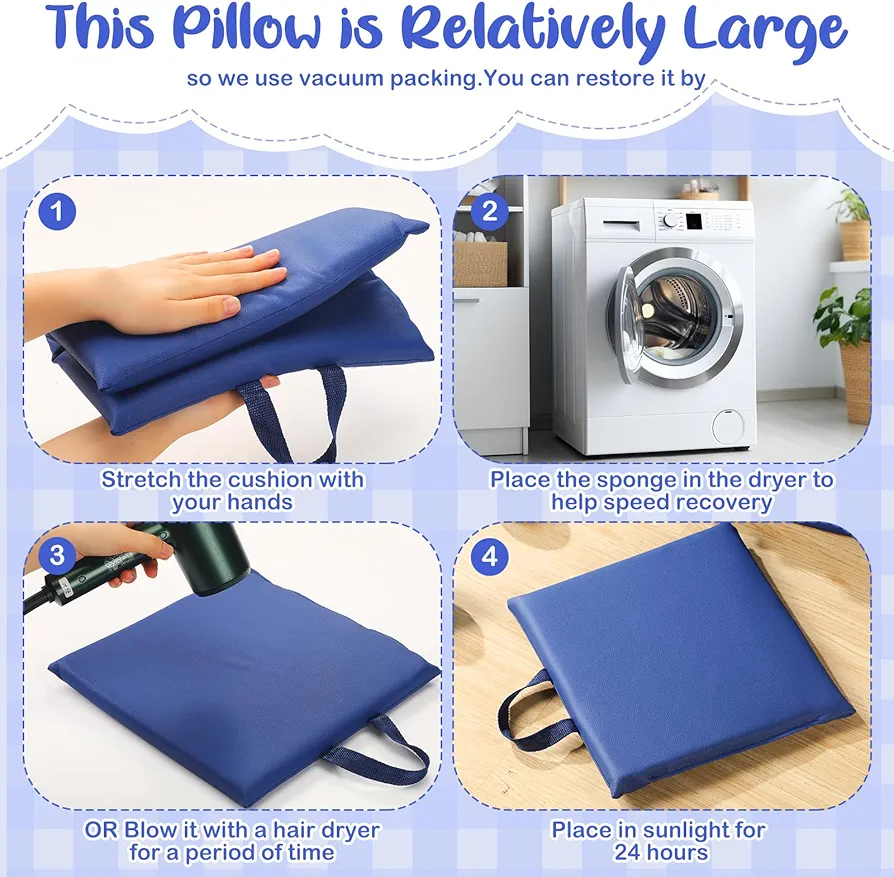 This Pillow is Relatively Large

so we use vacuum packing.You can restore it by

1

Stretch the cushion with your hands

2

Place the sponge in the dryer to help speed recovery

3

OR Blow it with a hair dryer for a period of time

4

Place in sunlight for 24 hours