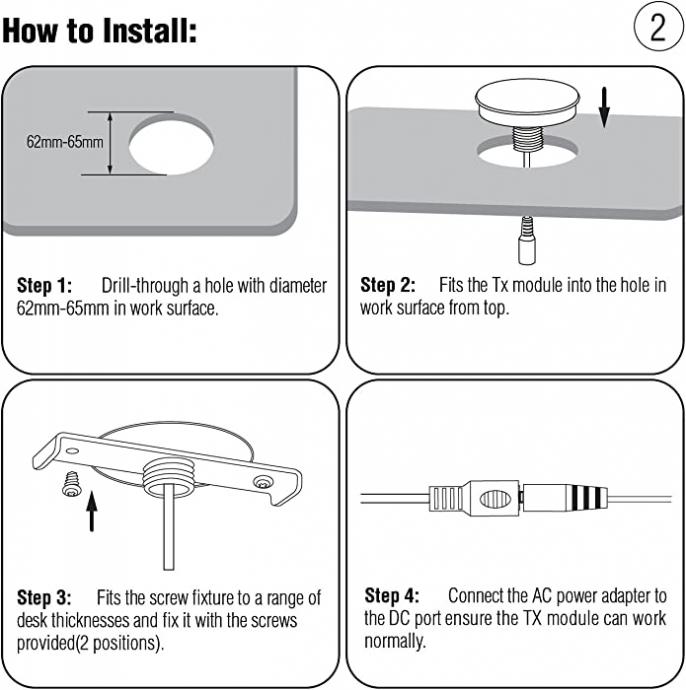 How to Install:

2

62mm-65mm

Step 1: Drill-through a hole with diameter 62mm-65mm in work surface.

Step 2: Fits the Tx module into the hole in work surface from top.

Step 3: Fits the screw fixture to a range of desk thicknesses and fix it with the screws provided(2 positions).

Step 4: Connect the AC power adapter to the DC port ensure the TX module can work normally.