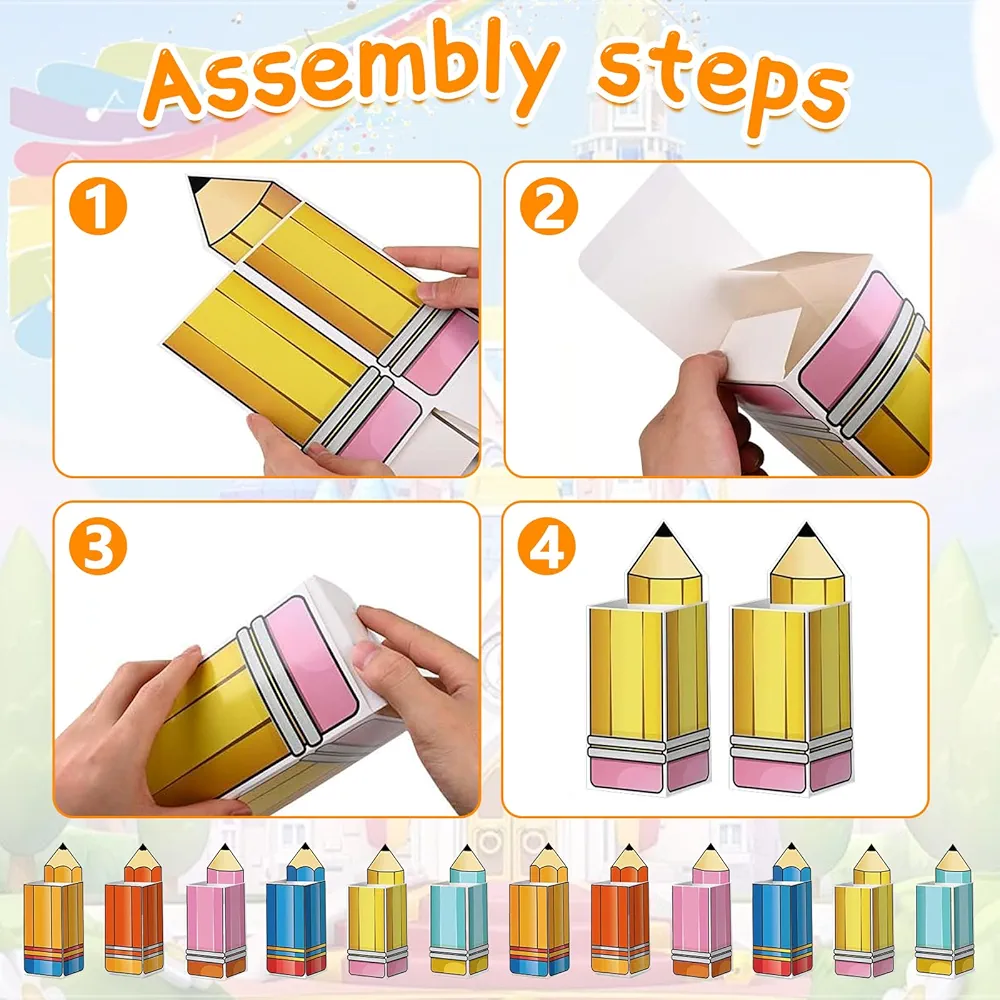 Assembly steps

1

2

3

4