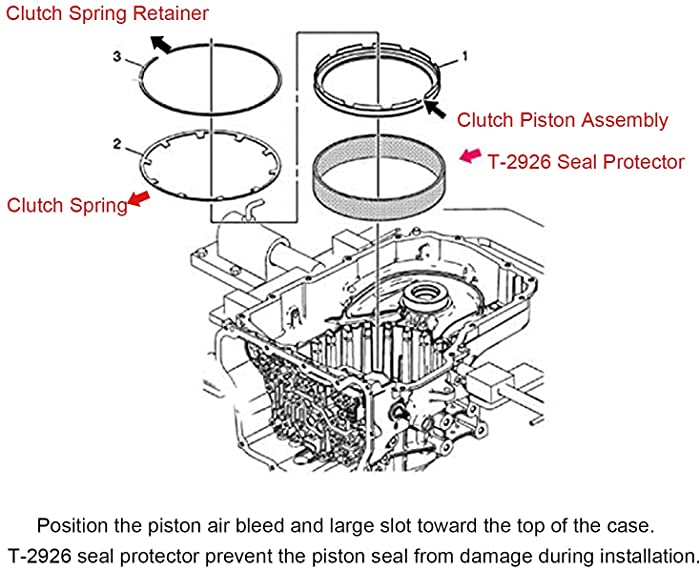 Clutch Spring Retainer

3

1

Clutch Piston Assembly

2

T-2926 Seal Protector

Clutch Spring

Position the piston air bleed and large slot toward the top of the case.
T-2926 seal protector prevent the piston seal from damage during installation.