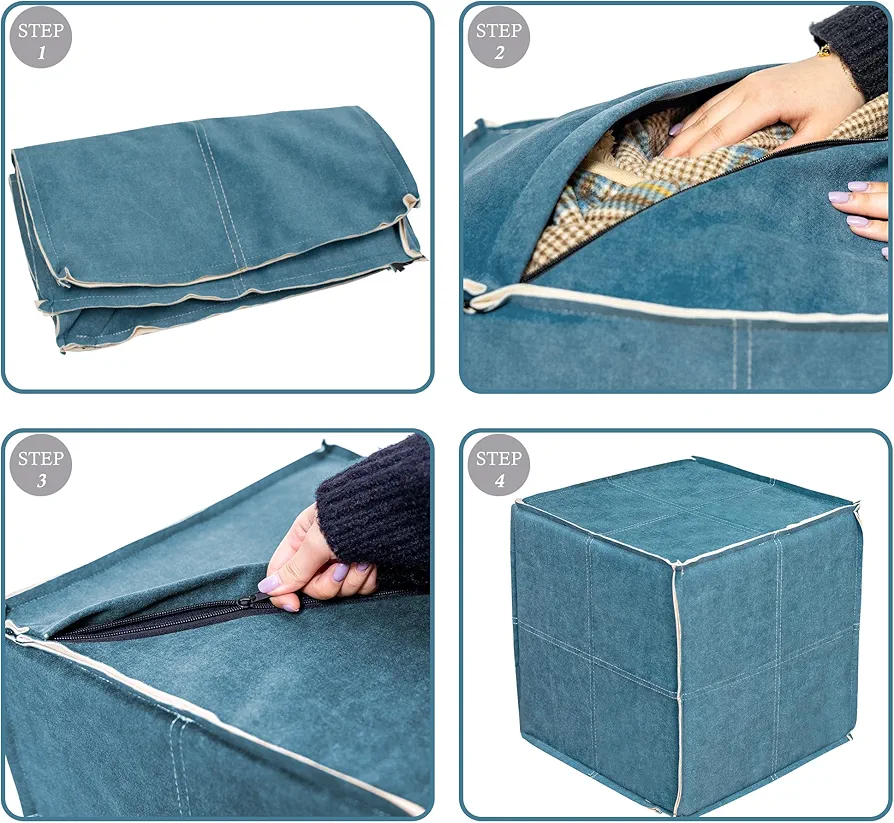 STEP 1

STEP 2

STEP 3

STEP 4