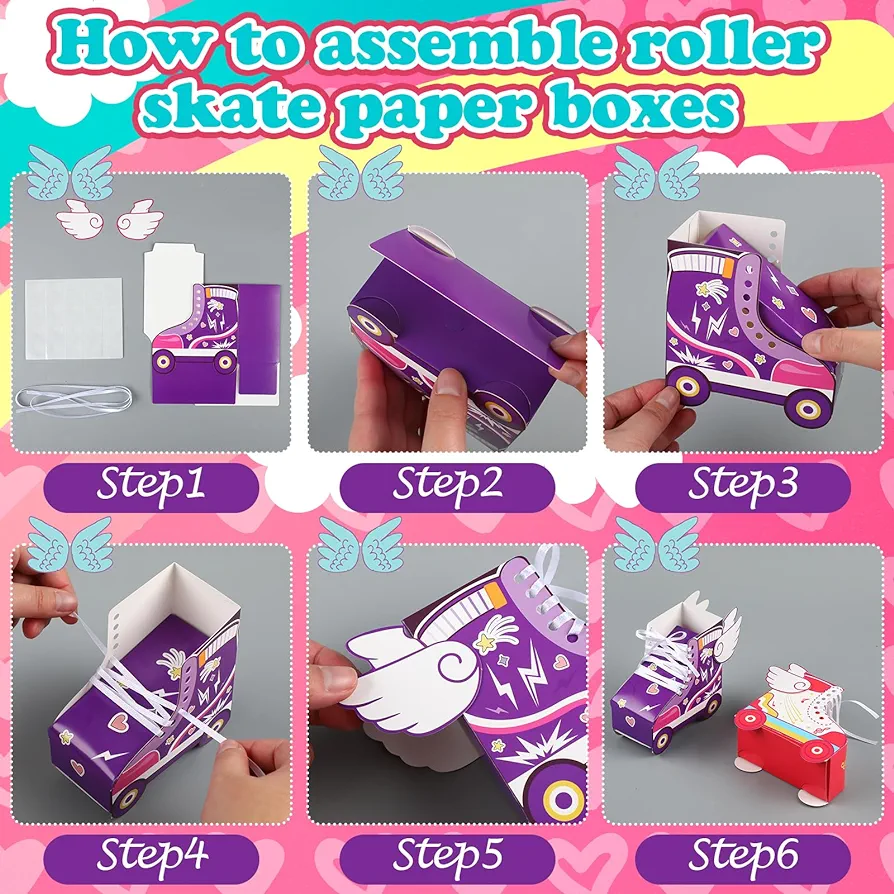 How to assemble roller skate paper boxes

Step1

Step2

Step3

Step4

Step5

Step6