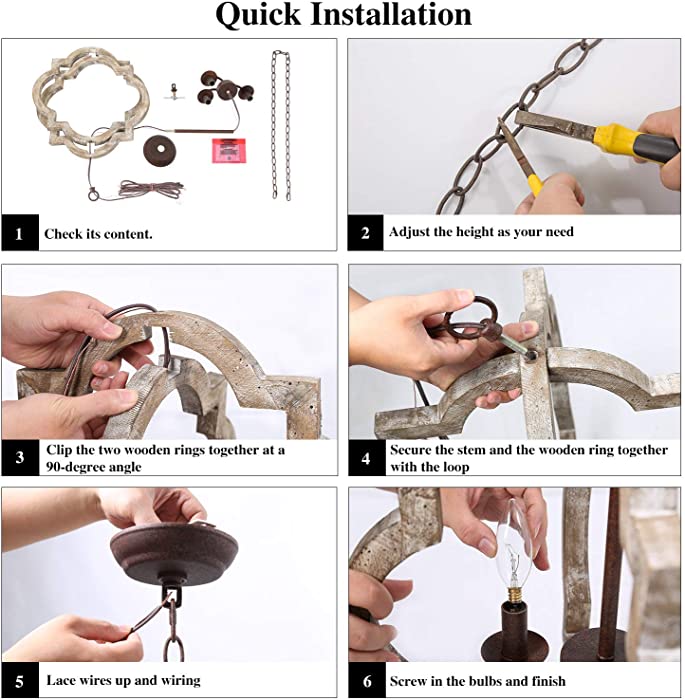 Quick Installation

1 Check its content.

2 Adjust the height as your need

3 Clip the two wooden rings together at a 90-degree angle

4 Secure the stem and the wooden ring together with the loop

5 Lace wires up and wiring

6 Screw in the bulbs and finish