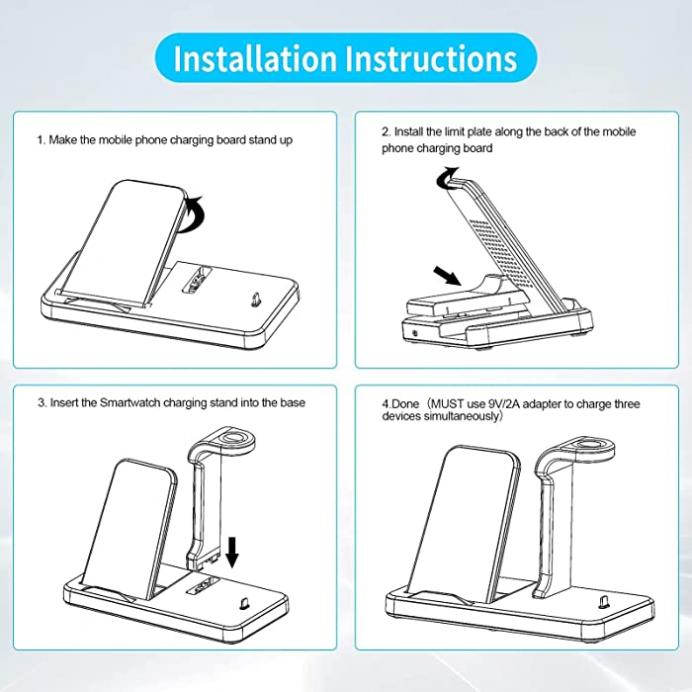 Installation Instructions

1. Make the mobile phone charging board stand up

2. Install the limit plate along the back of the mobile phone charging board

3. Insert the Smartwatch charging stand into the base

4.Done（MUST use 9V/2A adapter to charge three devices simultaneously）