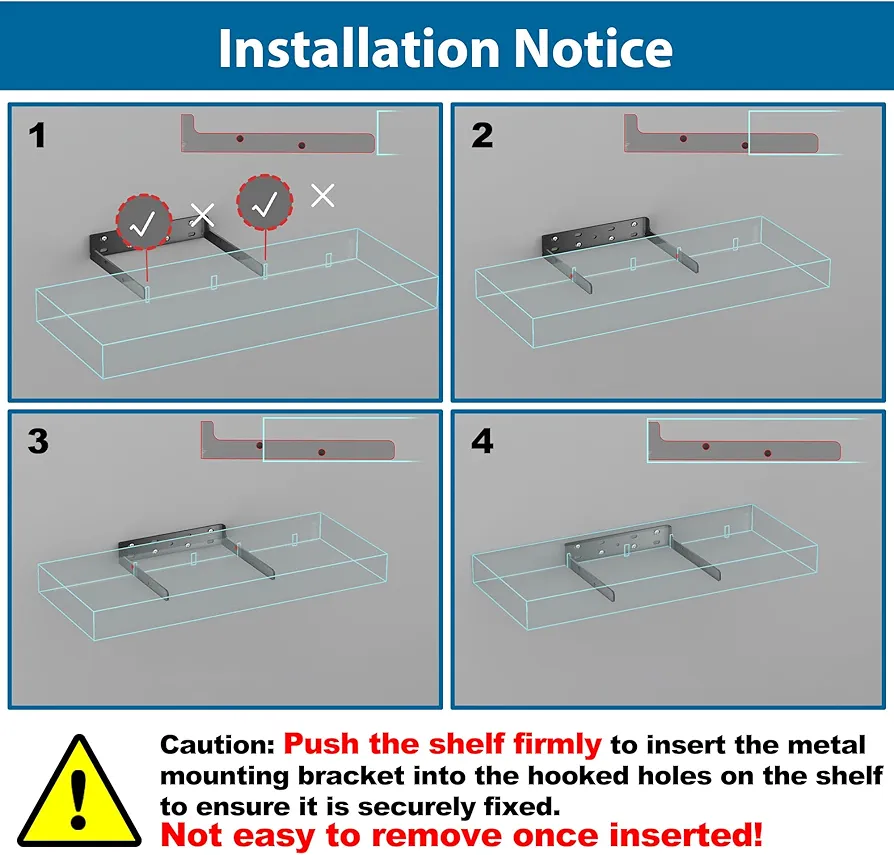 Installation Notice

1

2

3

4

Caution: Push the shelf firmly to insert the metal mounting bracket into the hooked holes on the shelf to ensure it is securely fixed.
Not easy to remove once inserted!