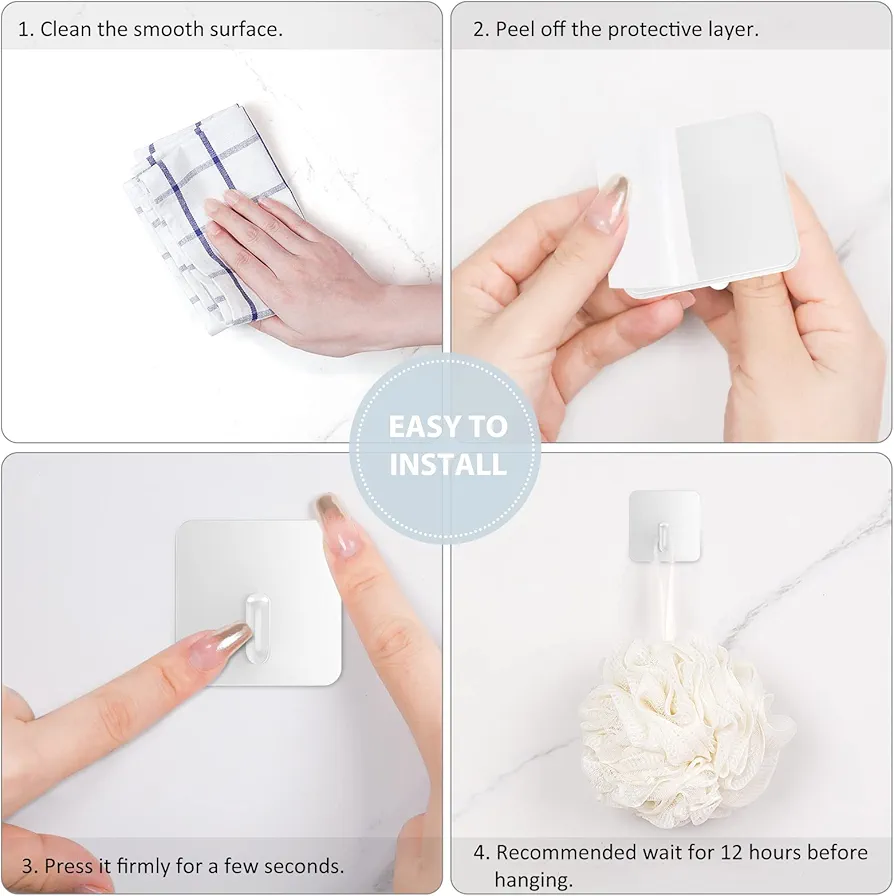 1. Clean the smooth surface.

2. Peel off the protective layer.

EASY TO INSTALL

3. Press it firmly for a few seconds.

4. Recommended wait for 12 hours before hanging.