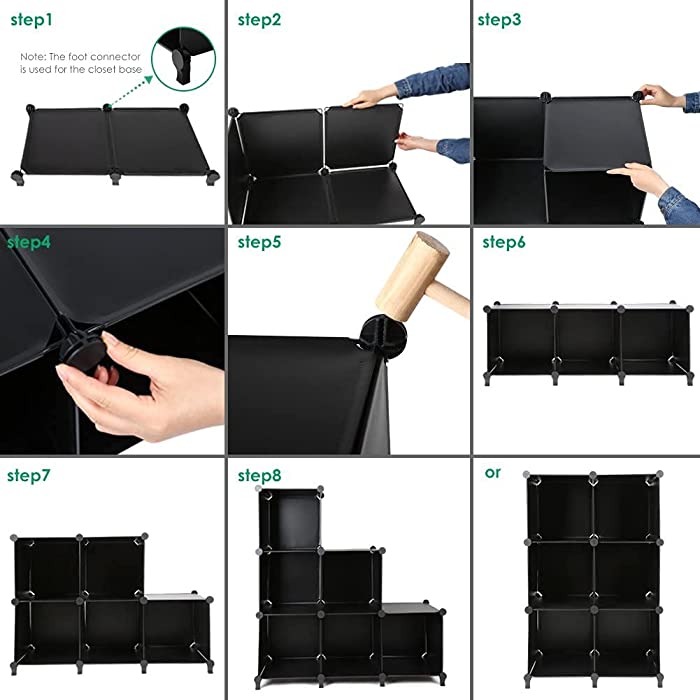 step1

Note: The foot connector is used for the closet base

step2

step3

step4

step5

step6

step7

step8

or