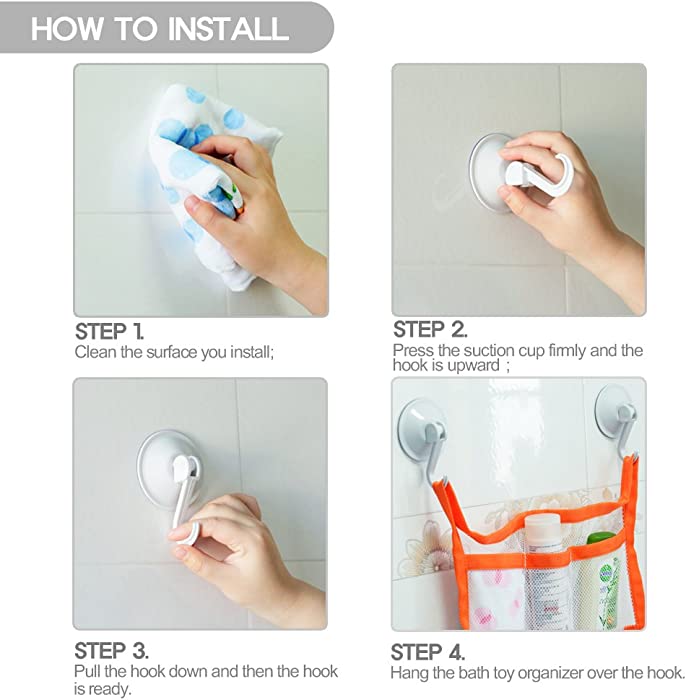 HOW TO INSTALL

STEP 1.
Clean the surface you install;

STEP 2.
Press the suction cup fimly and the hook is upward ;

STEP 3.
Pull the hook down and then the hook is ready.

STEP 4.
Hang the bath toy organizer over the hook.