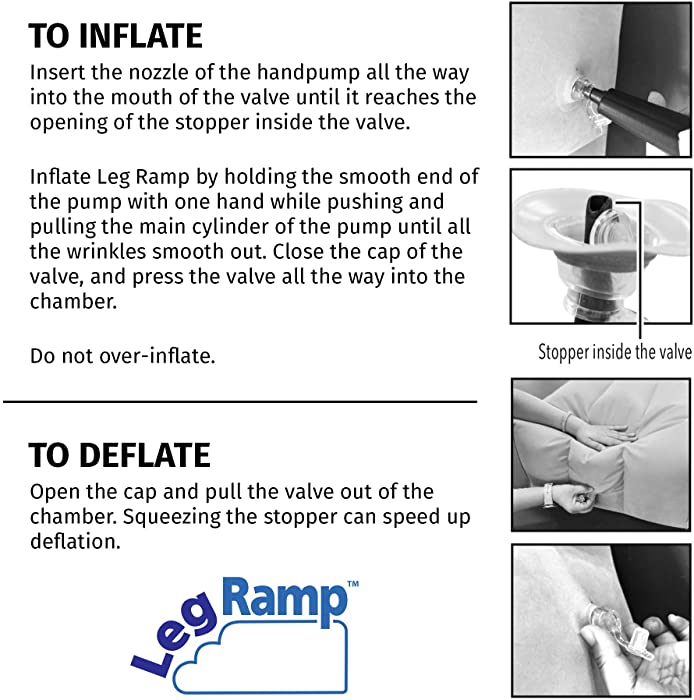 TO INFLATE

Insert the nozzle of the handpump all the way into the mouth of the valve until it reaches the opening of the stopper inside the valve.

Inflate Leg Ramp by holding the smooth end of the pump with one hand while pushing and pulling the main cylinder of the pump until all the wrinkles smooth out. Close the cap of the valve, and press the valve all the way into the chamber.

Do not over-inflate.

Stopper inside the valve

TO DEFLATE

Open the cap and pull the valve out of the chamber. Squeezing the stopper can speed up deflation.

Leg Ramp™