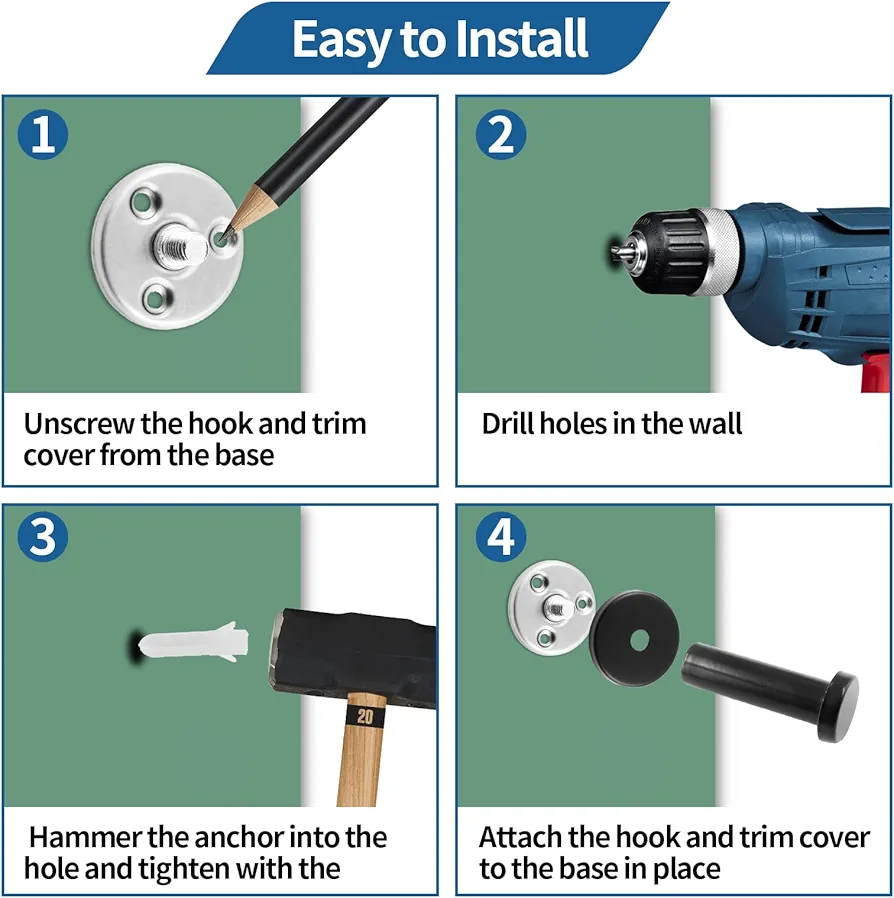 Easy to Install

1

Unscrew the hook and trim cover from the base

2

Drill holes in the wall

3

20

Hammer the anchor into the hole and tighten with the

4

Attach the hook and trim cover to the base in place