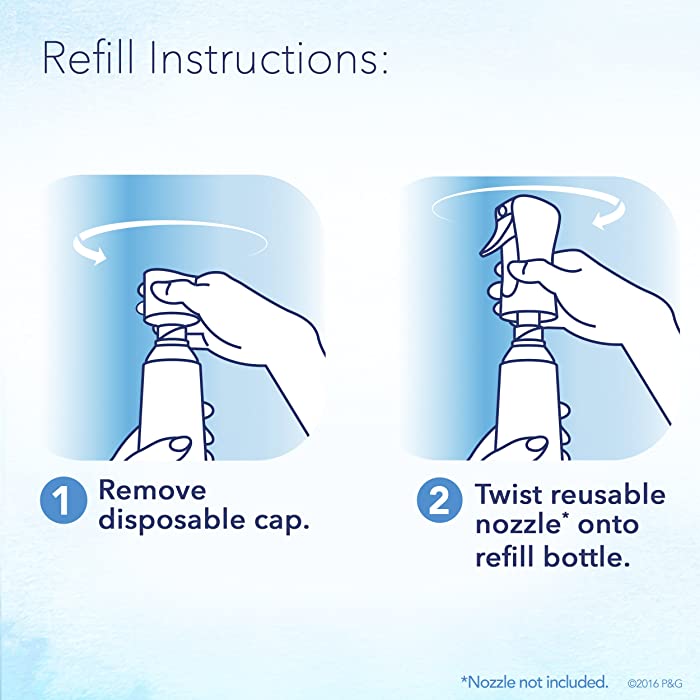 Refill Instructions:

1 Remove disposable cap.

2 Twist reusable nozzle* onto refill bottle.

*Nozzle not included. ©2016 P&G