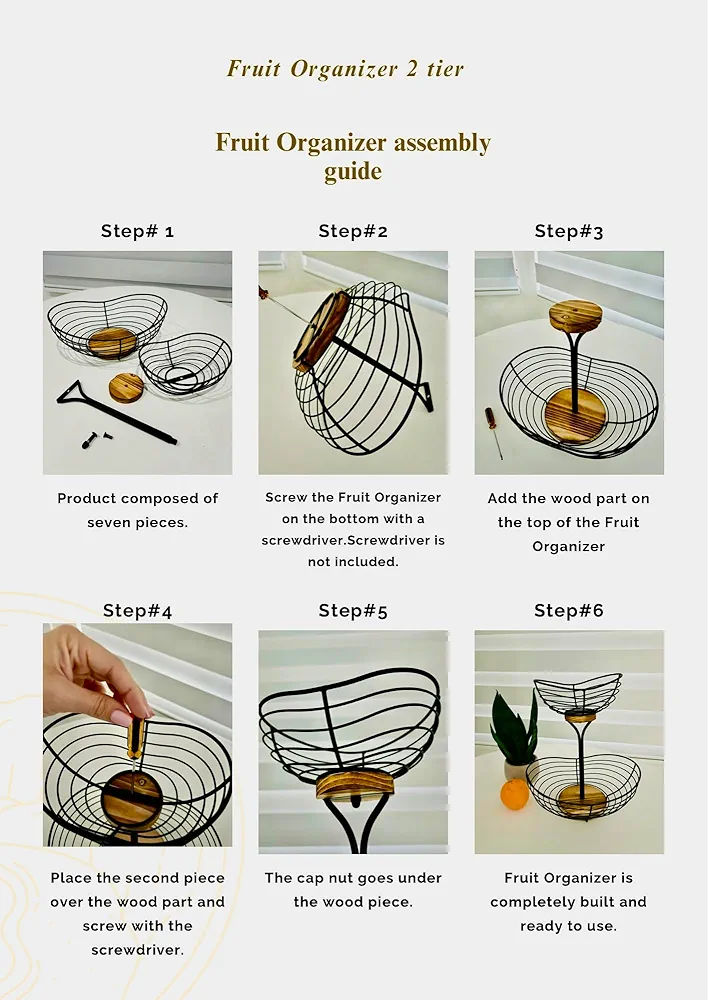 Fruit Organizer 2 tier

Fruit Organizer assembly guide

Step# 1

Product composed of seven pieces.

Step#2

Screw the Fruit Organizer on the bottom with a screwdriver.Screwdriver is not included.

Step#3

Add the wood part on the top of the Fruit Organizer

Step#4

Place the second piece over the wood part and screw with the screwdriver.

Step#5

The cap nut goes under the wood piece.

Step#6

Fruit Organizer is completely built and ready to use.