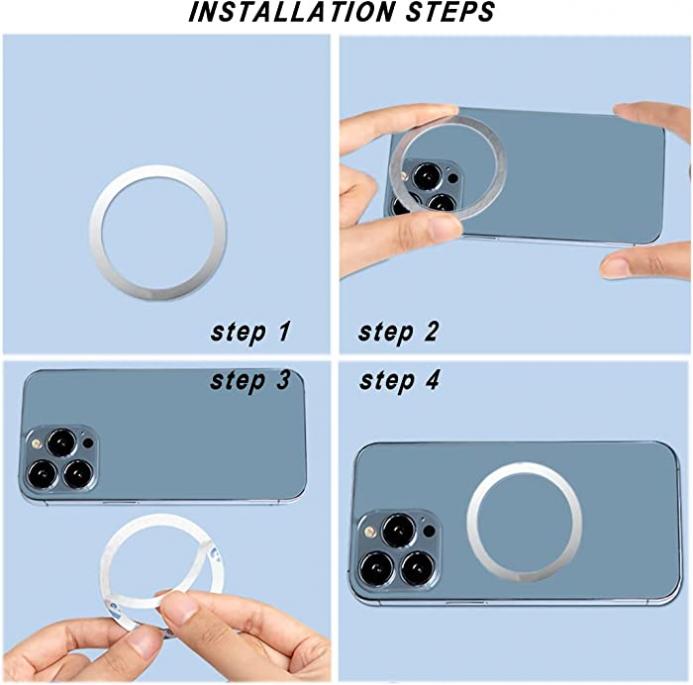 INSTALLATION STEPS

step 1

step 2

step 3

step 4