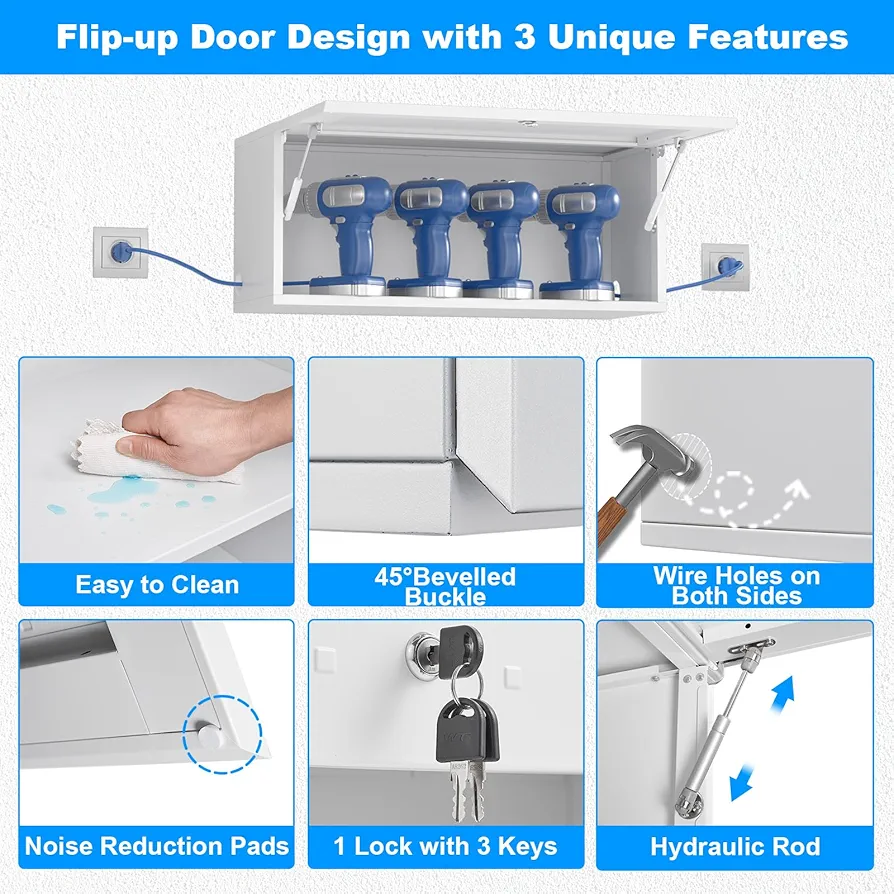 Flip-up Door Design with 3 Unique Features

Easy to Clean

45°Bevelled Buckle

Wire Holes on Both Sides

Noise Reduction Pads

1 Lock with 3 Keys

Hydraulic Rod