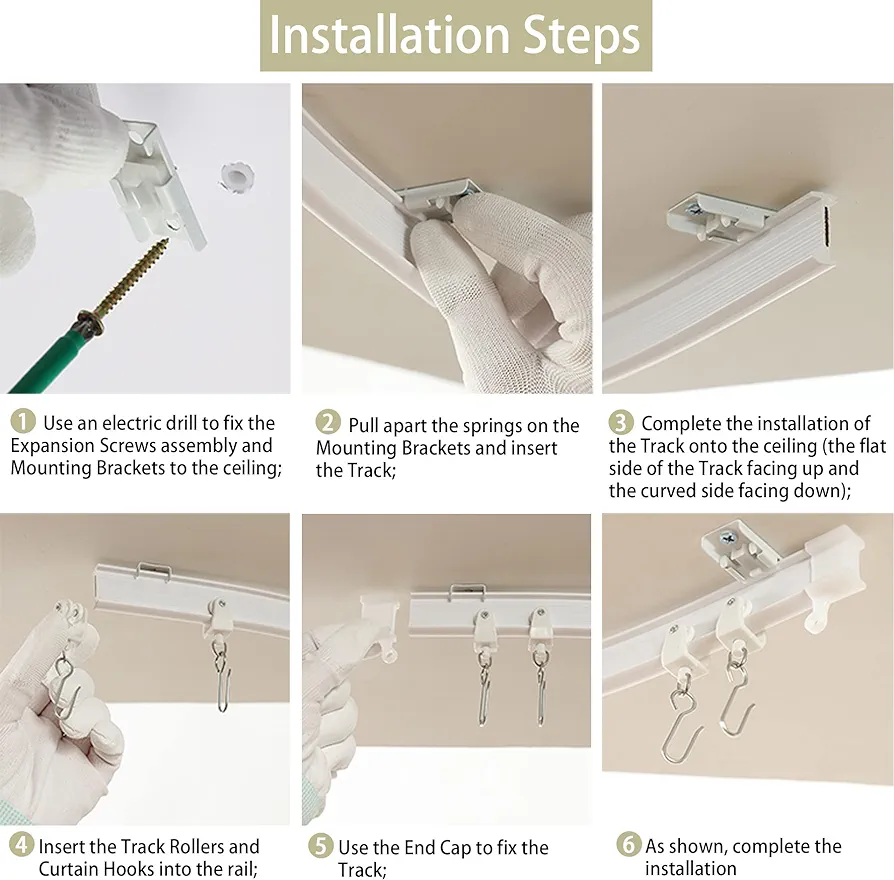 Installation Steps

1 Use an electric drill to fix the Expansion Screws assembly and Mounting Brackets to the ceiling;

2 Pull apart the springs on the Mounting Brackets and insert the Track;

3 Complete the installation of the Track onto the ceiling (the flat side of the Track facing up and the curved side facing down);

4 Insert the Track Rollers and Curtain Hooks into the rail;

5 Use the End Cap to fix the Track;

6 As shown, complete the installation