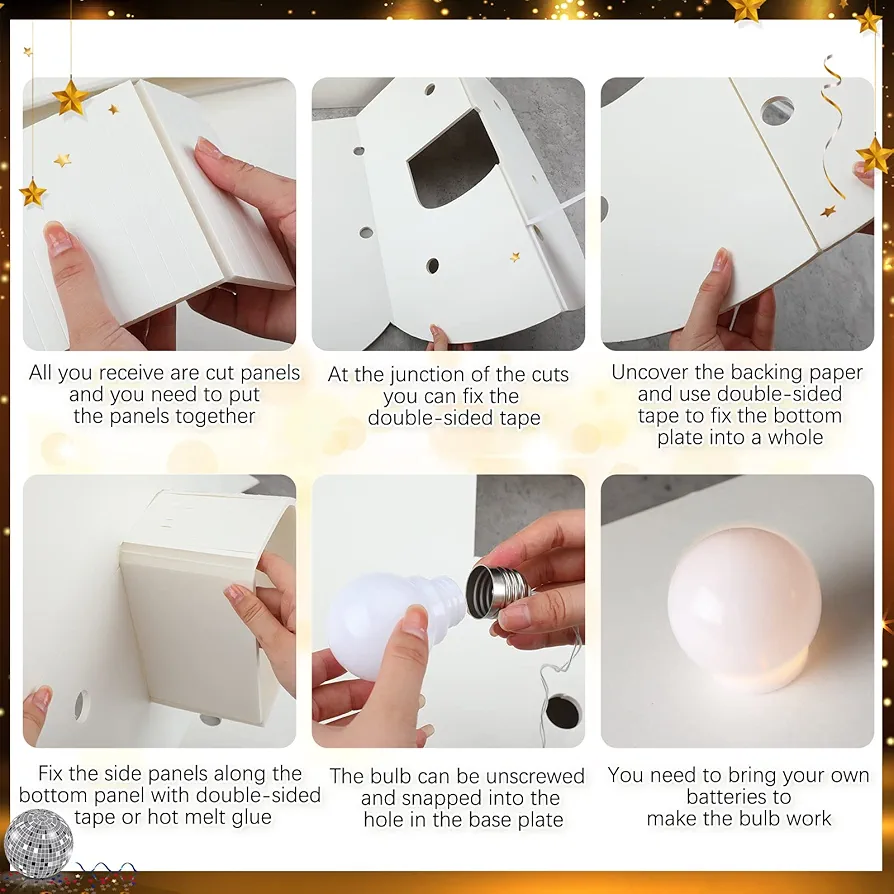 All you receive are cut panels and you need to put the panels together

At the junction of the cuts you can fix the double-sided tape

Uncover the backing paper and use double-sided tape to fix the bottom plate into a whole

Fix the side panels along the bottom panel with double-sided tape or hot melt glue

The bulb can be unscrewed and snapped into the hole in the base plate

You need to bring your own batteries to make the bulb work