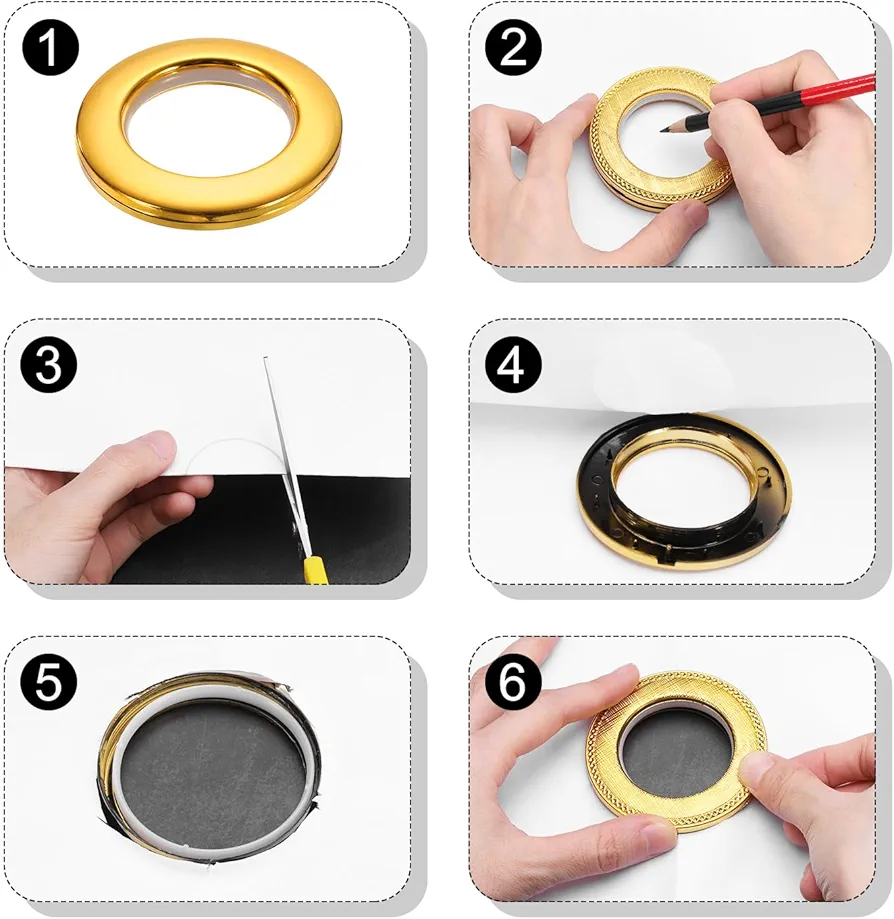 1

2

3

4

5

6