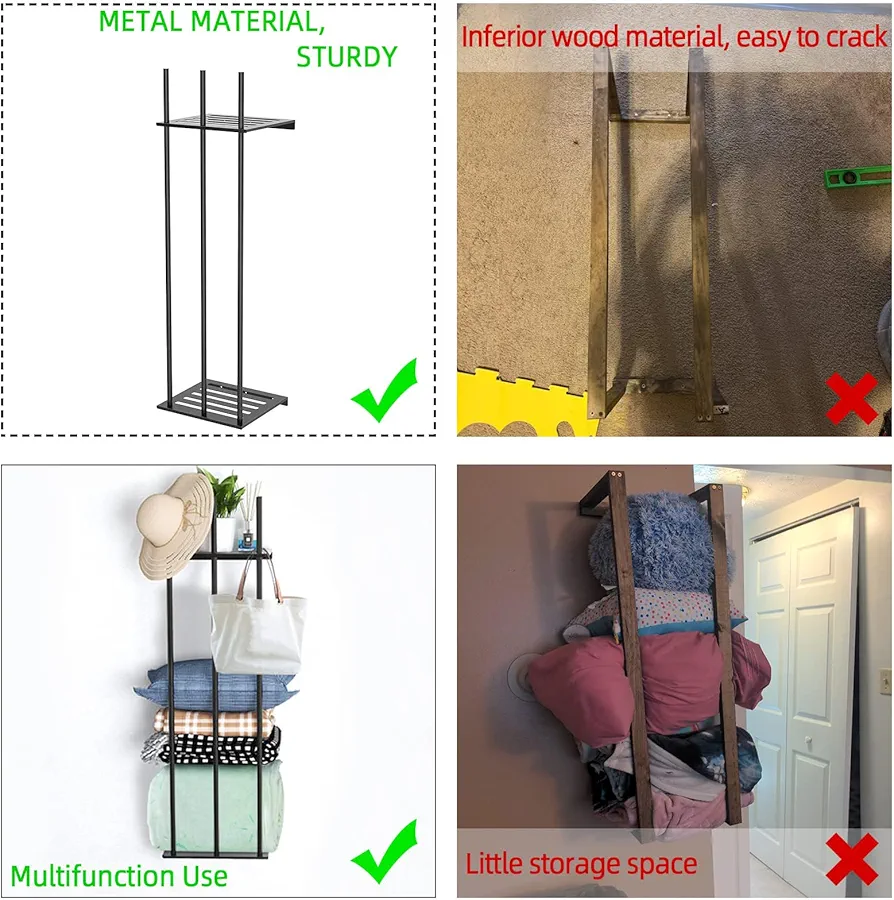 METAL MATERIAL,
STURDY

Inferior wood material, easy to crack

Multifunction Use

Little storage space