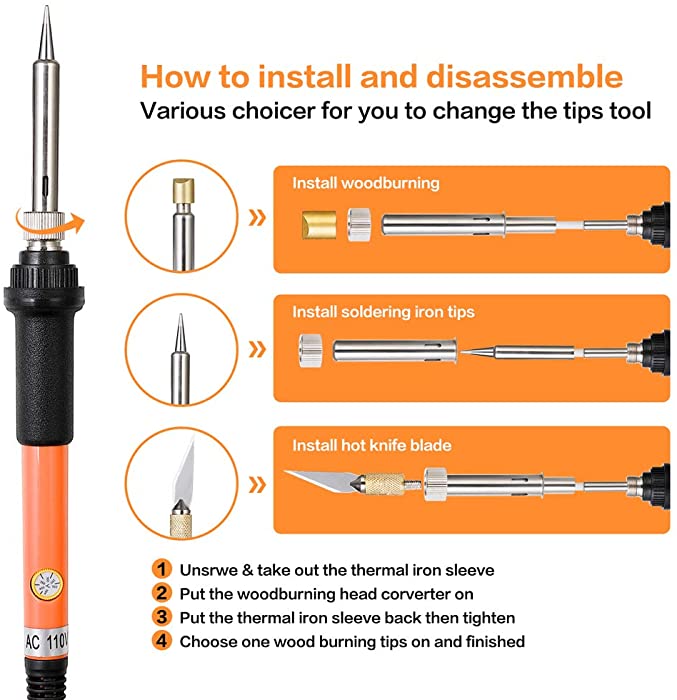 How to install and disassemble

Various choicer for you to change the tips tool

Install woodburning

Install soldering iron tips

Install hot knife blade

1 Unsrwe & take out the thermal iron sleeve
2 Put the woodburning head corverter on
3 Put the thermal iron sleeve back then tighten
4 Choose one wood burning tips on and finished

AC 110V