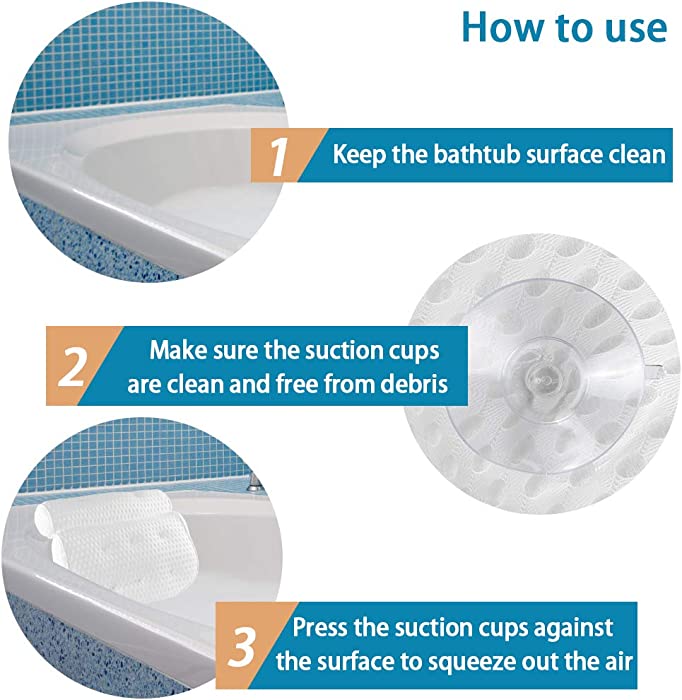 How to use

1 Keep the bathtub surface clean

2 Make sure the suction cups are clean and free from debris

3 Press the suction cups against the surface to squeeze out the air