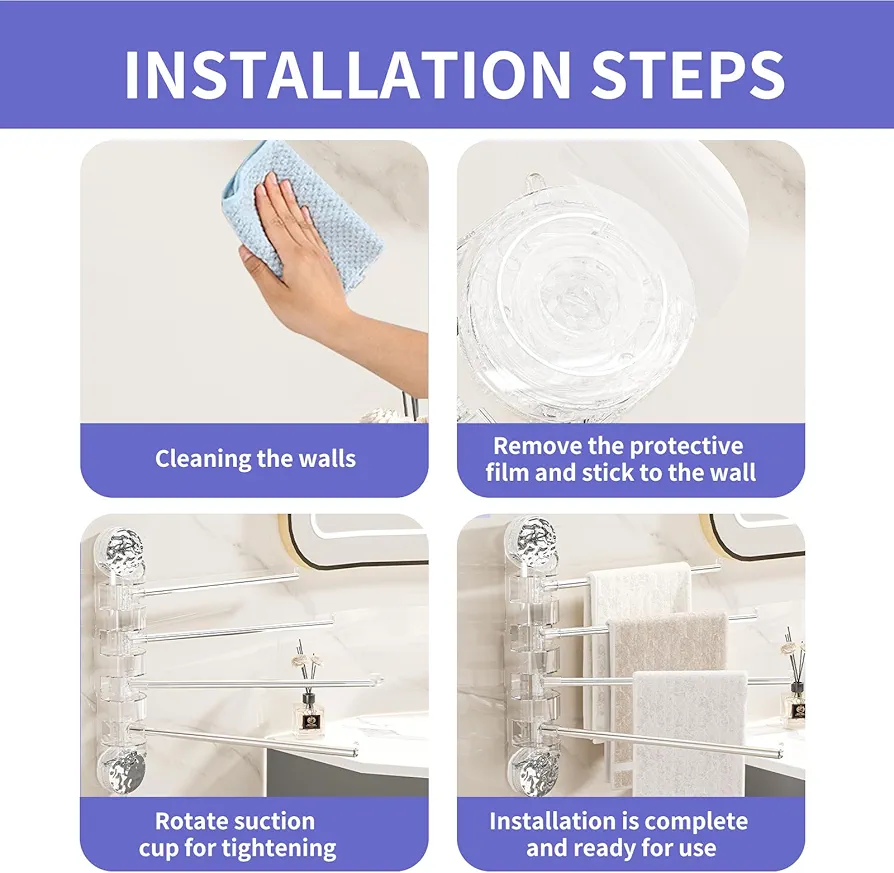 INSTALLATION STEPS

Cleaning the walls

Remove the protective film and stick to the wall

Rotate suction cup for tightening

Installation is complete and ready for use