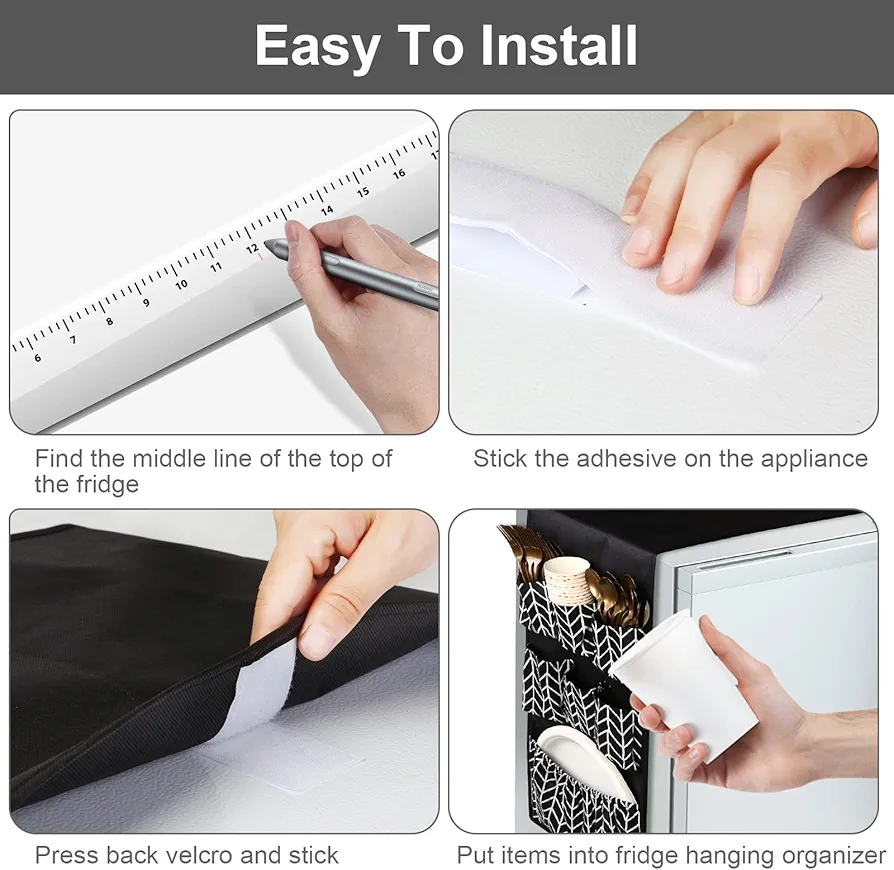 Easy To Install

6 7 8 9 10 11 12 13 14 15 16 17

Find the middle line of the top of the fridge

Stick the adhesive on the appliance

Press back velcro and stick

Put items into fridge hanging organizer