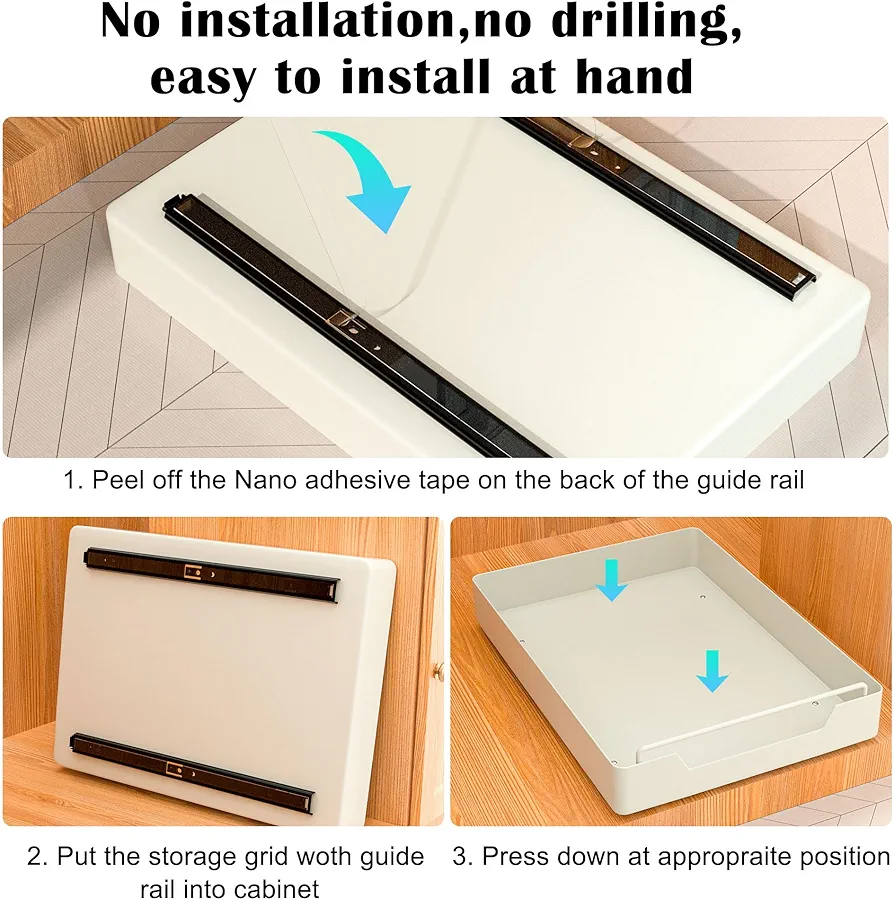 No installation,no drilling, easy to install at hand

1. Peel off the Nano adhesive tape on the back of the guide rail

2. Put the storage grid woth guide rail into cabinet

3. Press down at appropraite position