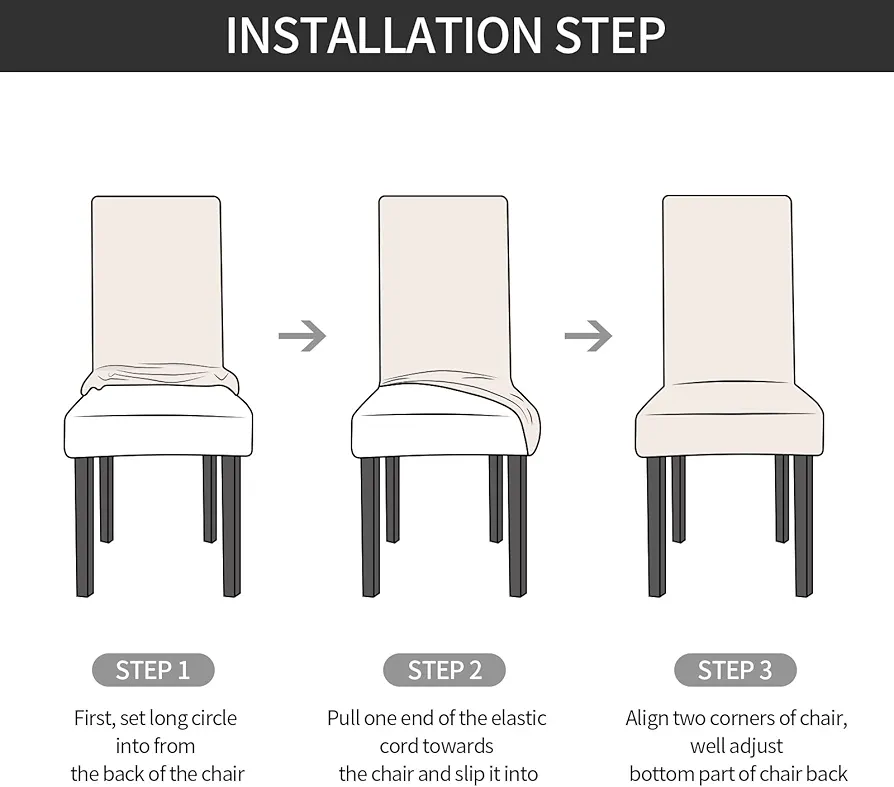 INSTALLATION STEP

STEP 1

First, set long circle into from the back of the chair

STEP 2

Pull one end of the elastic cord towards the chair and slip it into

STEP 3

Align two corners of chair, well adjust bottom part of chair back