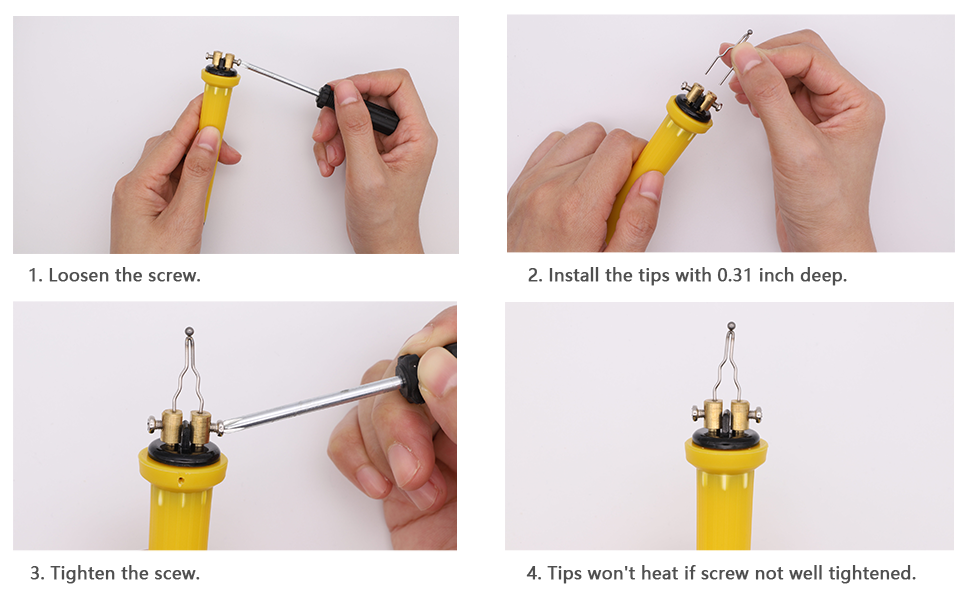 1. Loosen the screw.

2. Install the tips with 0.31 inch deep.

3. Tighten the scew.

4. Tips won't heat if screw not well tightened.