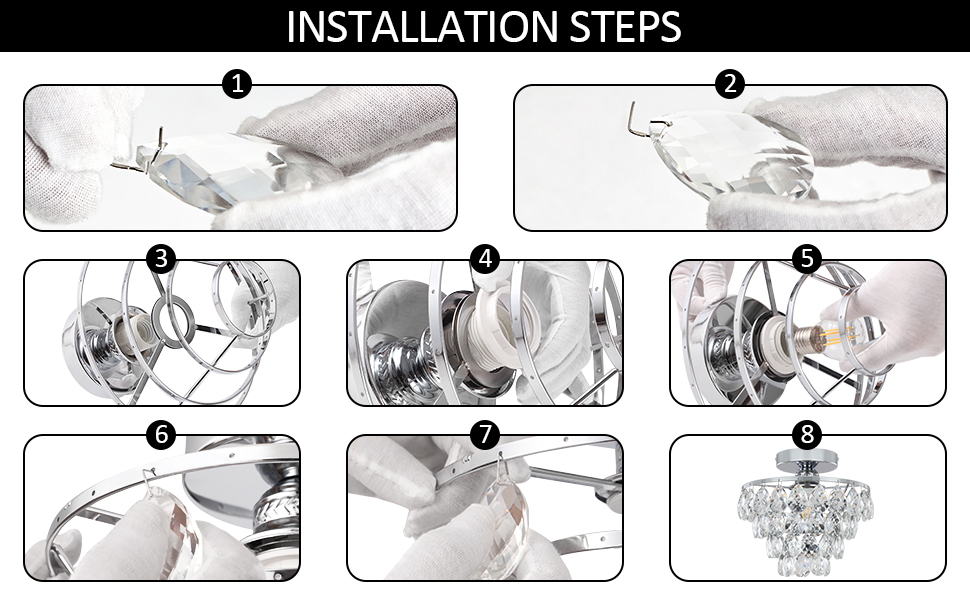 INSTALLATION STEPS

1

2

3

4

5

6

7

8