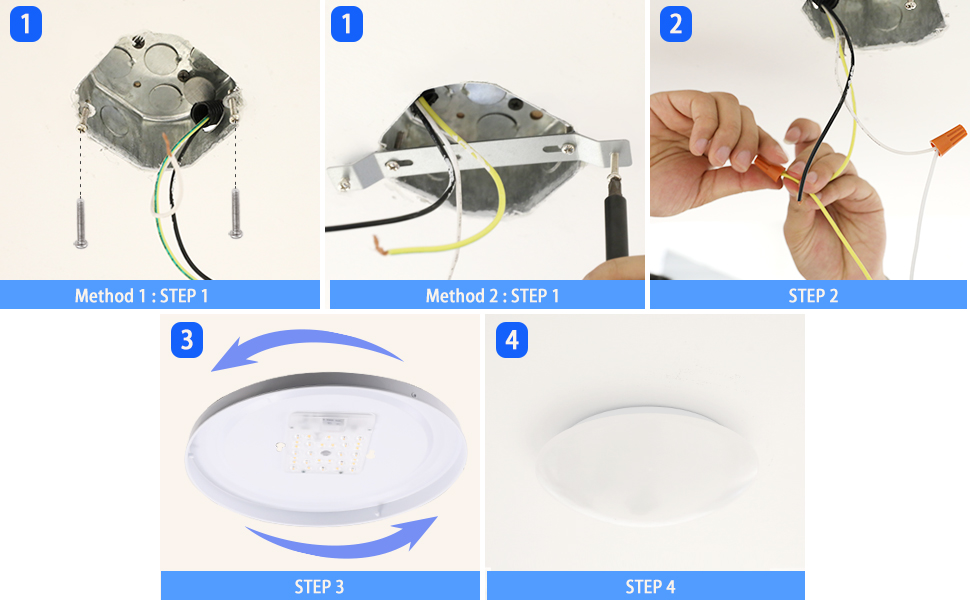 1

Method 1 : STEP 1

1

Method 2 : STEP 1

2

STEP 2

3

STEP 3

4

STEP 4