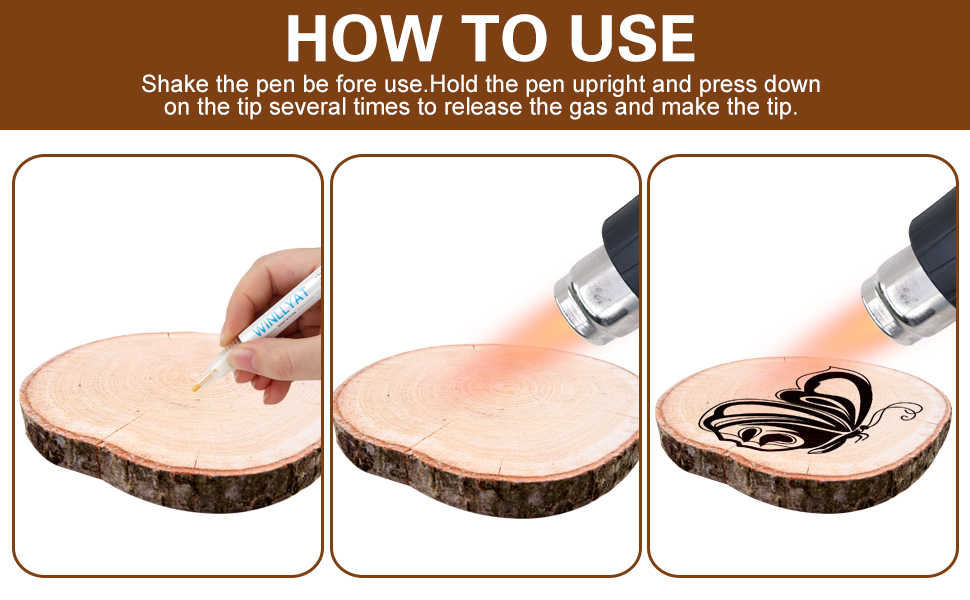 HOW TO USE

Shake the pen be fore use.Hold the pen upright and press down on the tip several times to release the gas and make the tip.

WINLLYAT