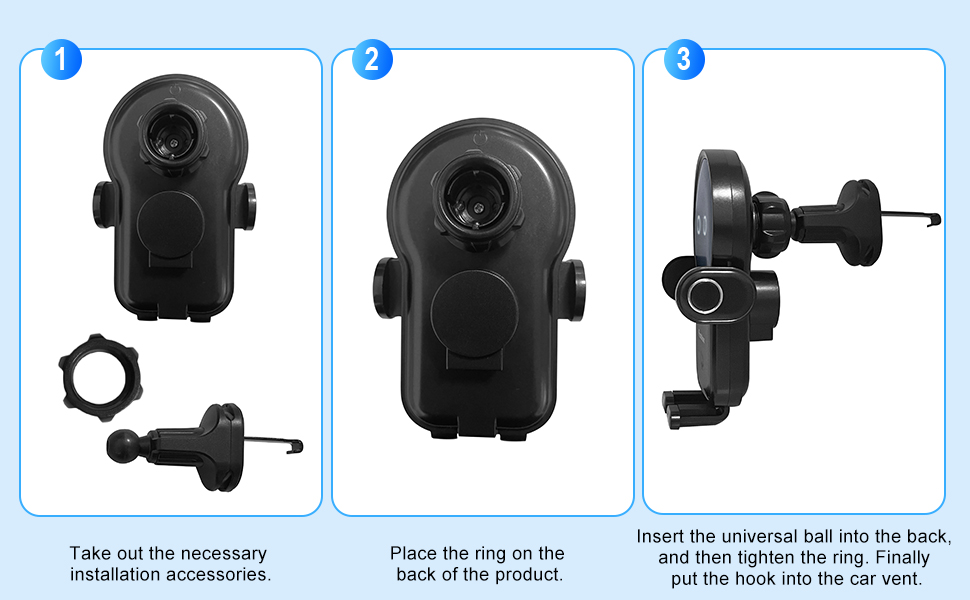 1

Take out the necessary installation accessories.

2

Place the ring on the back of the product.

3

Insert the universal ball into the back, and then tighten the ring. Finally put the hook into the car vent.