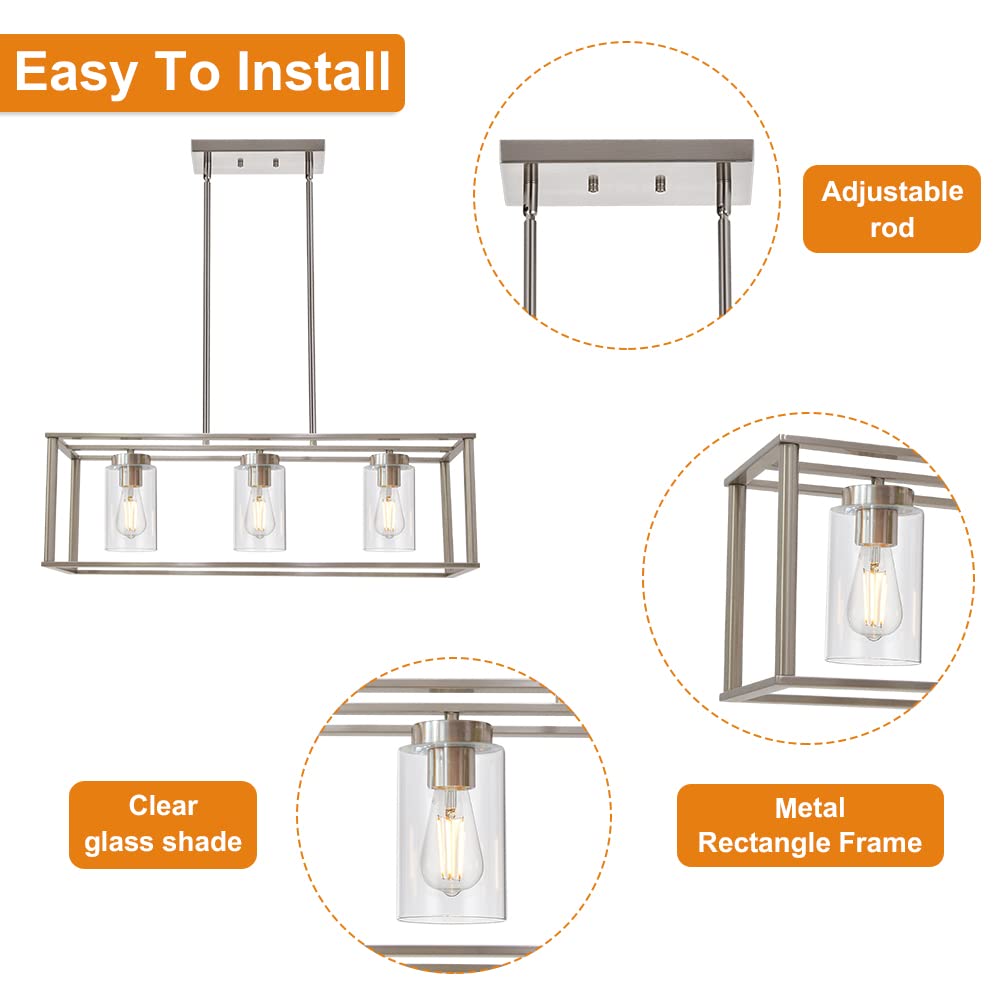 Easy To Install

Adjustable rod

Clear glass shade

Metal Rectangle Frame